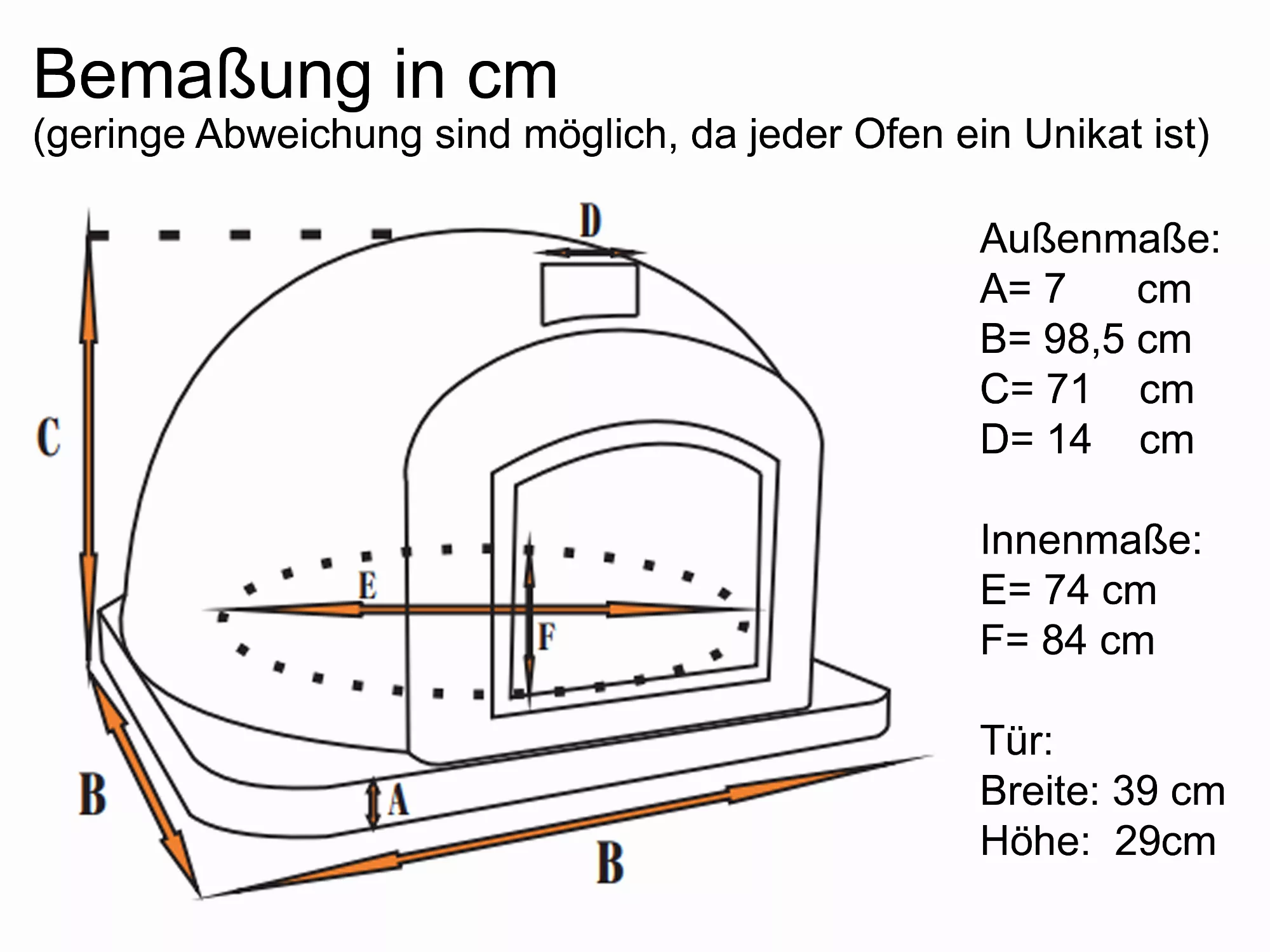 Bemaßung in cm
(geringe Abweichung sind möglich, da jeder Ofen ein Unikat ist)

D
C
E
F
B
A
B

Außenmaße:
A= 7 cm
B= 98,5 cm
C= 71 cm
D= 14 cm

Innenmaße:
E= 74 cm
F= 84 cm

Tür:
Breite: 39 cm
Höhe: 29cm